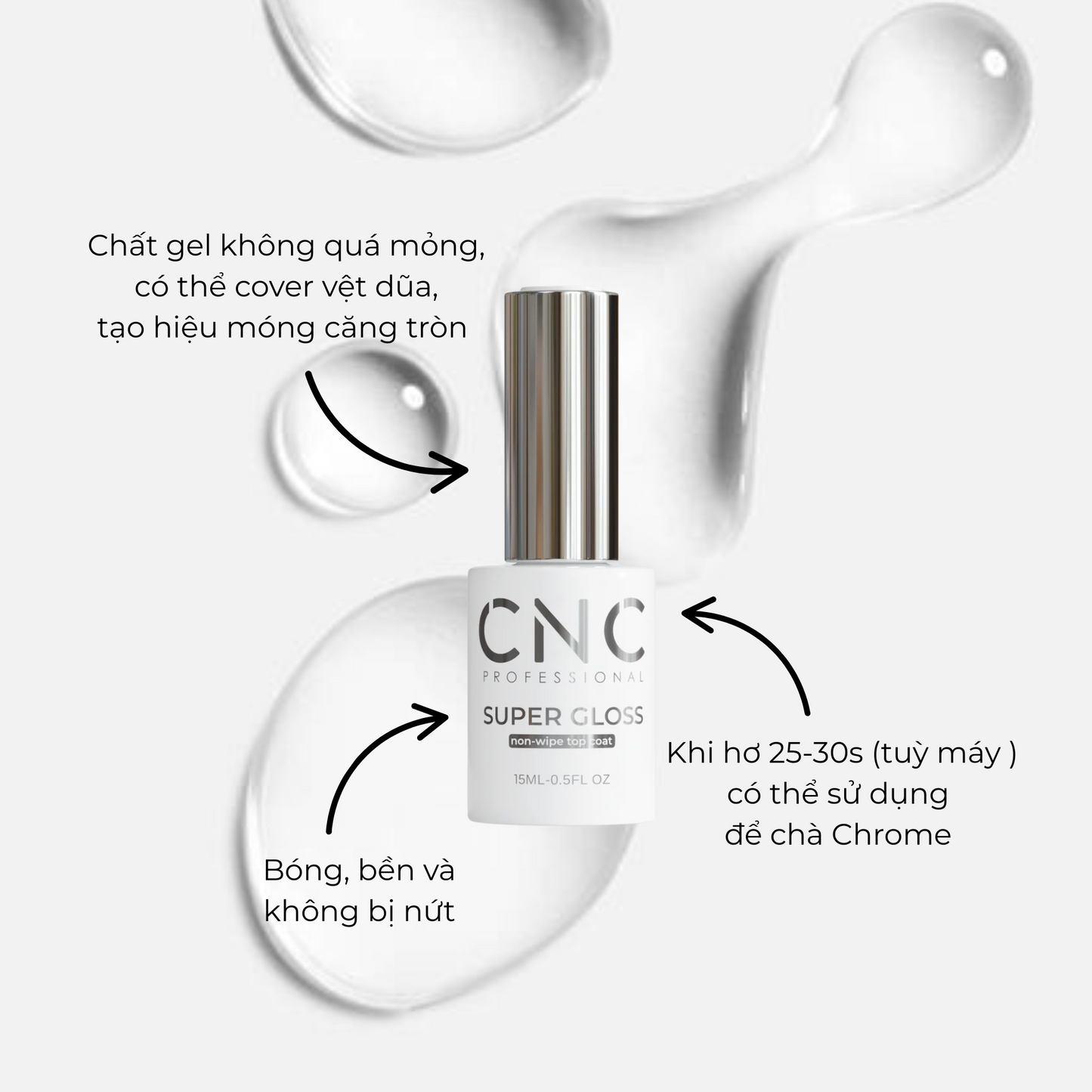 Chất gel không quá mỏng, có thể cover vệt dũa, tạo hiệu móng căng tròn

CNC
PROFESSIONAL
SUPER GLOSS
non-wipe top coat
15ML-0.5FL OZ

Khi hơ 25-30s (tuỳ máy ) có thể sử dụng để chà Chrome

Bóng, bền và không bị nứt