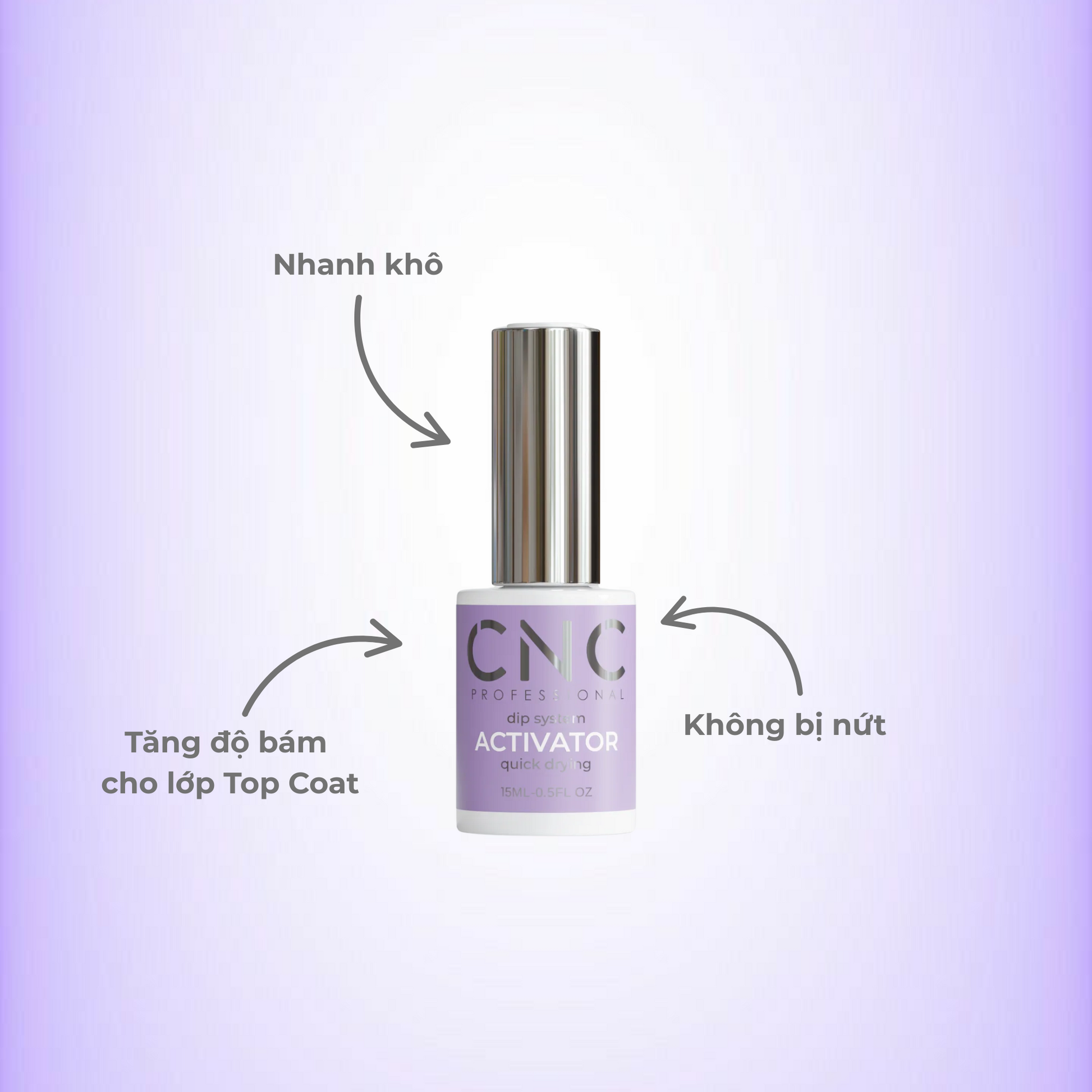 Nhanh khô

CNC
PROFESSIONAL
dip system
ACTIVATOR
quick drying
15ML-0.5FL OZ

Tăng độ bám cho lớp Top Coat

Không bị nứt